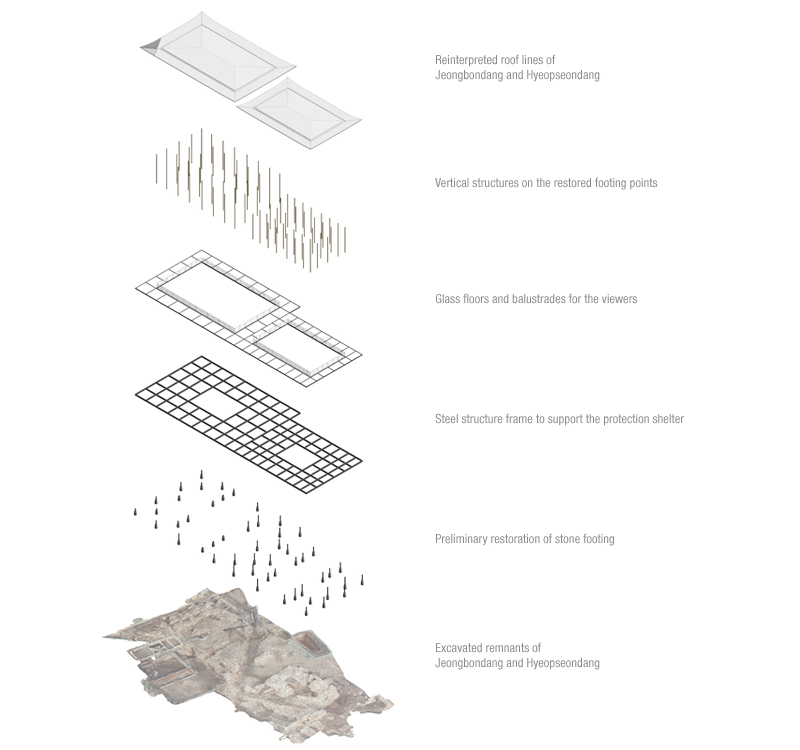 Reinterpreted roof lines of
Jeongbondang and Hyeopseondang

Vertical structures on the restored footing points

Glass floors and balustrades for the viewers

Steel structure frame to support the protection shelter

Preliminary restoration of stone footing

Excavated remnants of
Jeongbondang and Hyeopseondang